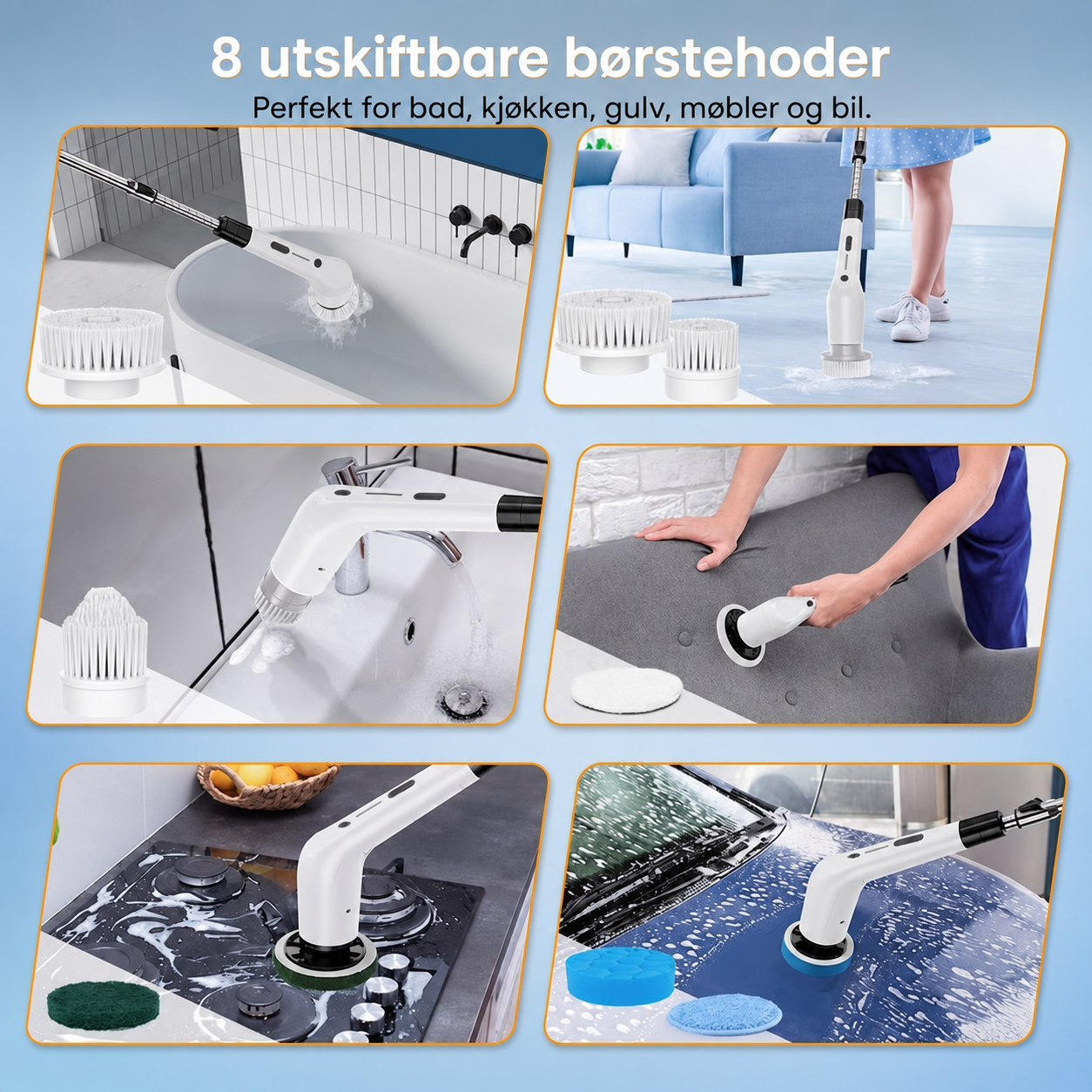 8 utskiftbare børstehoder

Perfekt for bad, kjøkken, gulv, møbler og bil.